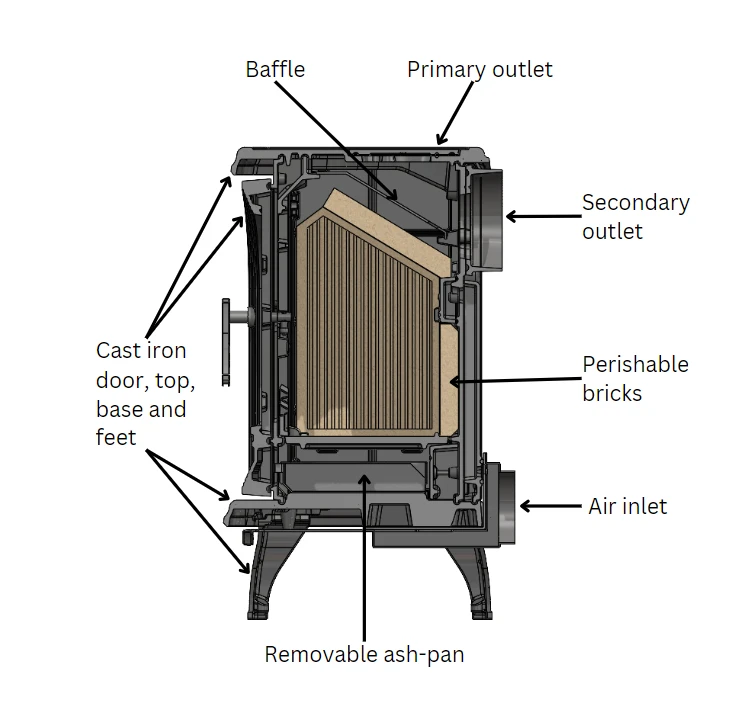 Baffle

Primary outlet

Secondary outlet

Cast iron door, top, base and feet

Perishable bricks

Air inlet

Removable ash-pan